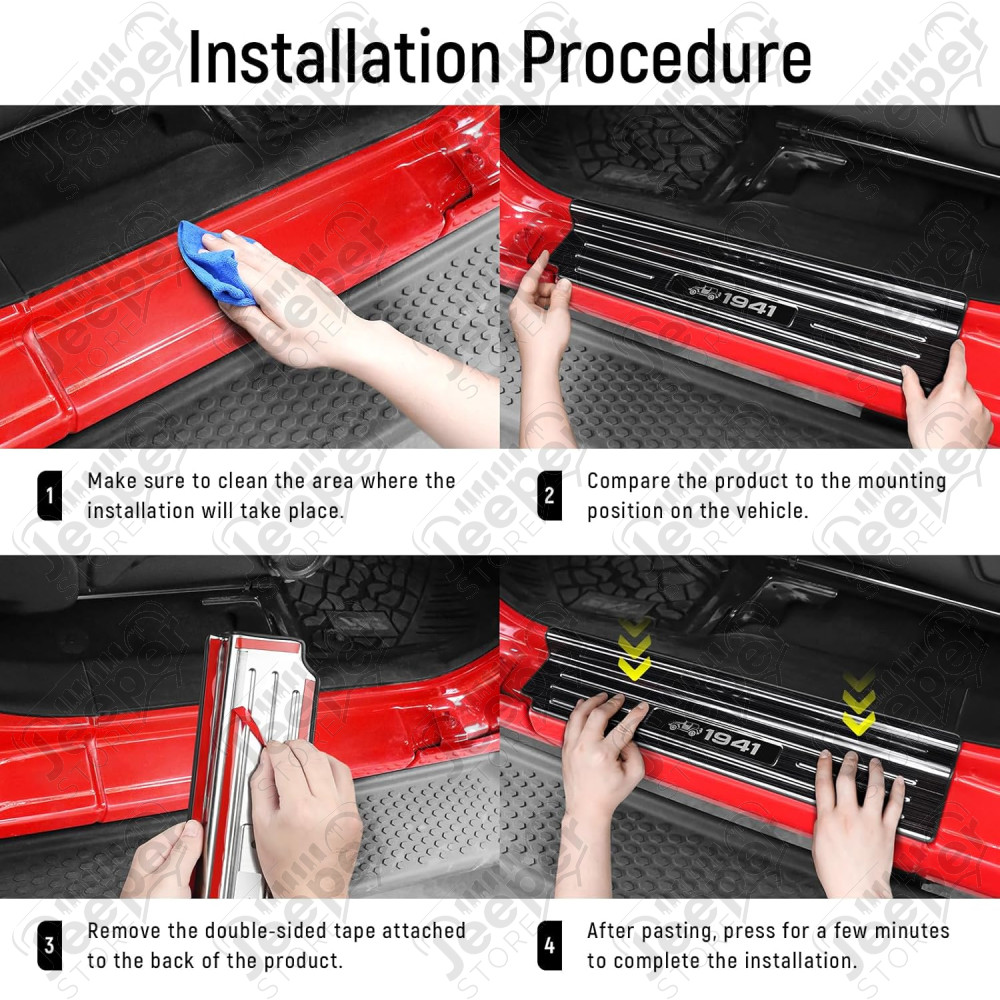 Installation Procedure

1941

1 Make sure to clean the area where the installation will take place.

2 Compare the product to the mounting position on the vehicle.

1941

3 Remove the double-sided tape attached to the back of the product.

4 After pasting, press for a few minutes to complete the installation.

Jeeper STORE